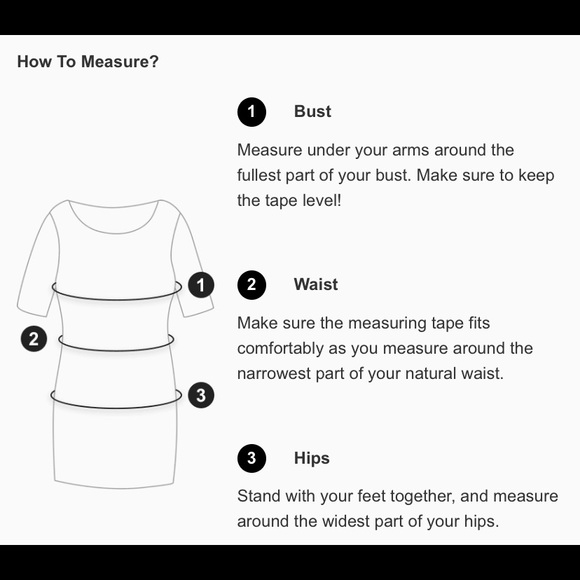 How To Measure?

1

2

3

1 Bust

Measure under your arms around the fullest part of your bust. Make sure to keep the tape level!

2 Waist

Make sure the measuring tape fits comfortably as you measure around the narrowest part of your natural waist.

3 Hips

Stand with your feet together, and measure around the widest part of your hips.